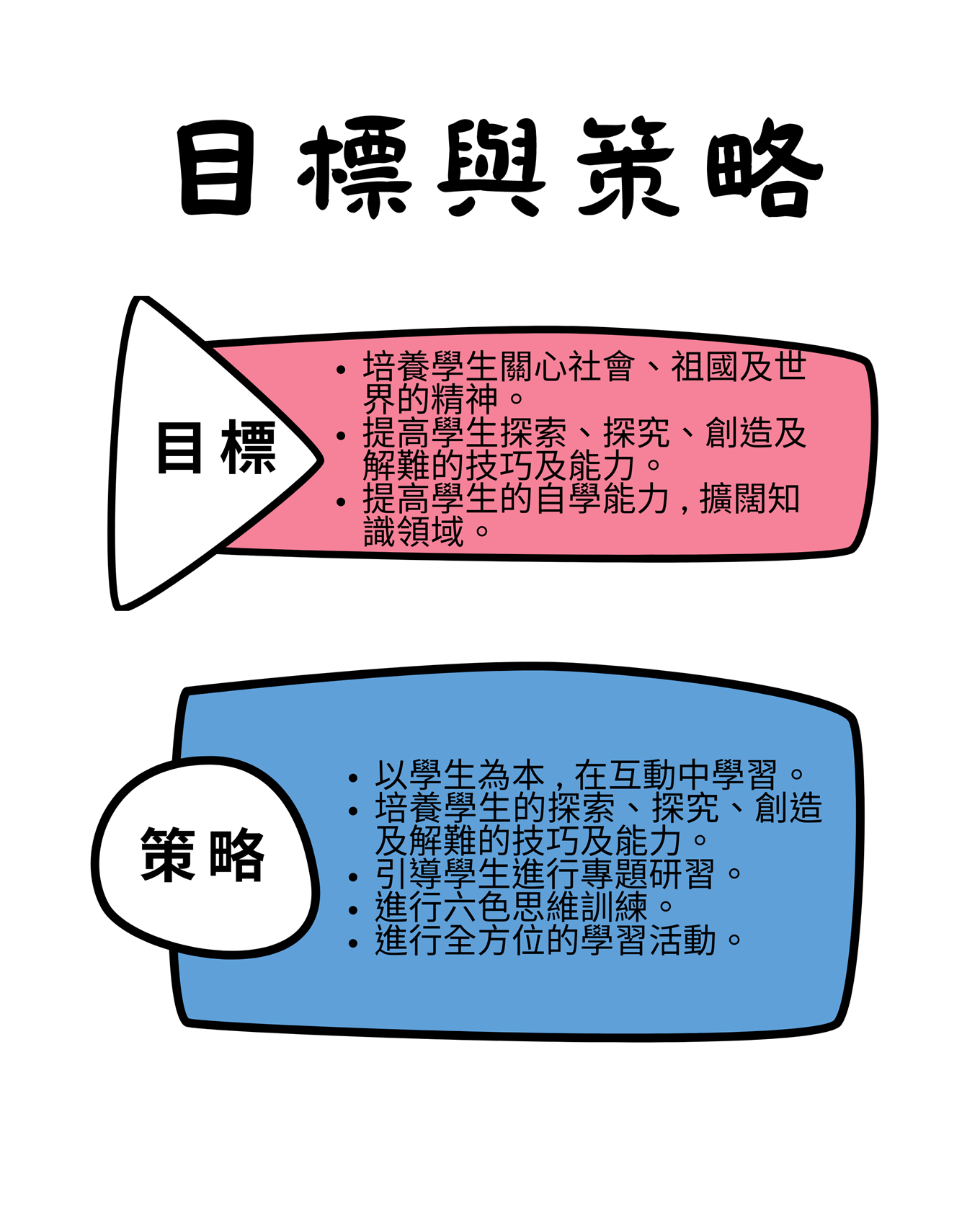 目標與策略

目標

• 培養學生關心社會、祖國及世界的精神。
• 提高學生探索、探究、創造及解難的技巧及能力。
• 提高學生的自學能力，擴闊知識領域。

策略

• 以學生為本，在互動中學習。
• 培養學生的探索、探究、創造及解難的技巧及能力。
• 引導學生進行專題研習。
• 進行六色思維訓練。
• 進行全方位的學習活動。